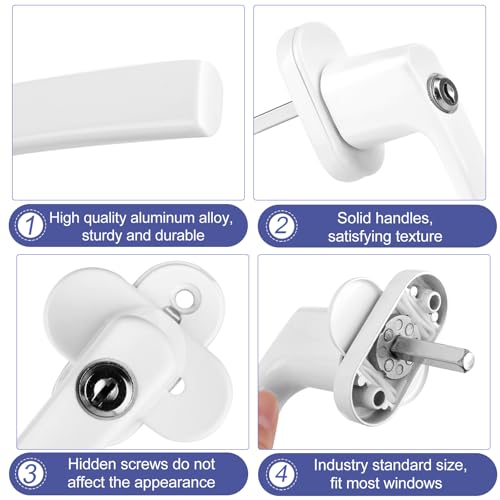 1 High quality aluminum alloy, sturdy and durable

2 Solid handles, satisfying texture

3 Hidden screws do not affect the appearance

4 Industry standard size, fit most windows