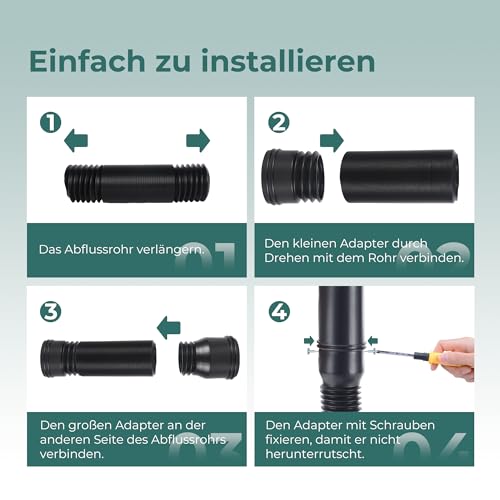 Einfach zu installieren

1

Das Abflussrohr verlängern.

01

2

Den kleinen Adapter durch Drehen mit dem Rohr verbinden.

02

3

Den großen Adapter an der anderen Seite des Abflussrohrs verbinden.

03

4

Den Adapter mit Schrauben fixieren, damit er nicht herunterrutscht.

04