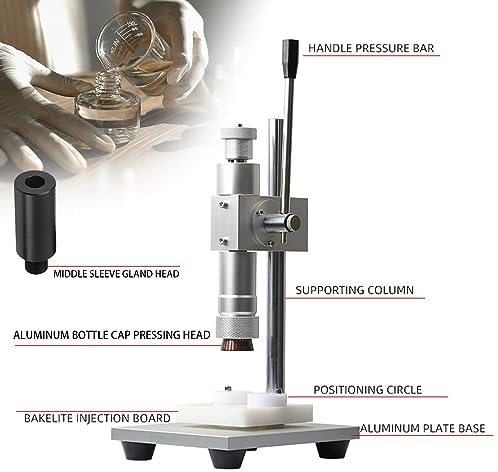 HANDLE PRESSURE BAR

MIDDLE SLEEVE GLAND HEAD

SUPPORTING COLUMN

ALUMINUM BOTTLE CAP PRESSING HEAD

POSITIONING CIRCLE

BAKELITE INJECTION BOARD

ALUMINUM PLATE BASE