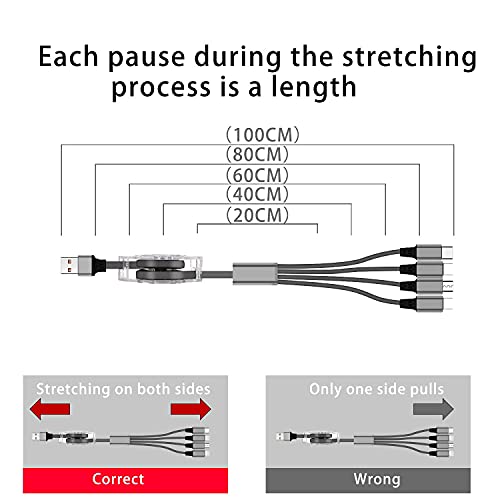 Each pause during the stretching process is a length

(100CM)
(80CM)
(60CM)
(40CM)
(20CM)

Stretching on both sides

Correct

Only one side pulls

Wrong