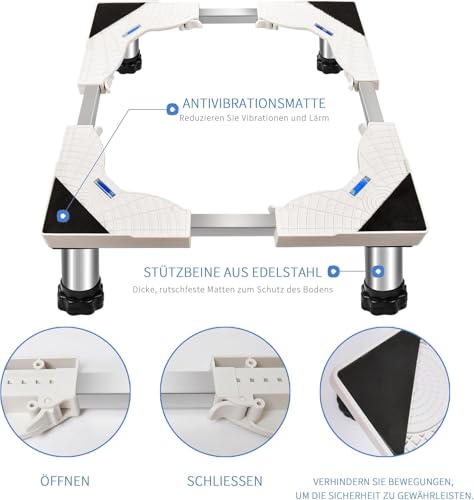 ANTIVIBRATIONSMATTE
Reduzieren Sie Vibrationen und Lärm

STÜTZBEINE AUS EDELSTAHL
Dicke, rutschfeste Matten zum Schutz des Bodens

ÖFFNEN

SCHLIESSEN

VERHINDERN SIE BEWEGUNGEN, UM DIE SICHERHEIT ZU GEWÄHRLEISTEN.