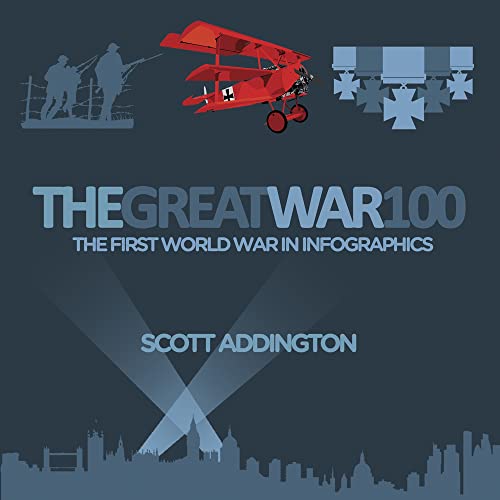 THEGREATWAR100
THE FIRST WORLD WAR IN INFOGRAPHICS

SCOTT ADDINGTON