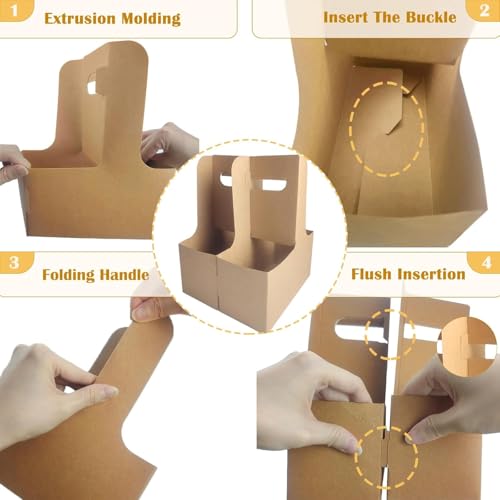 1 Extrusion Molding

Insert The Buckle 2

3 Folding Handle

Flush Insertion 4