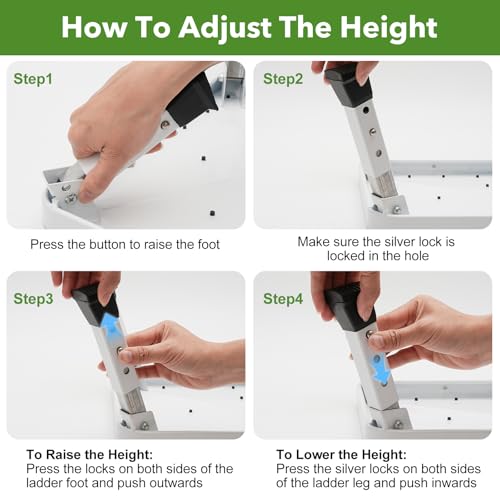 How To Adjust The Height

Step1

Press the button to raise the foot

Step2

Make sure the silver lock is locked in the hole

Step3

To Raise the Height:
Press the locks on both sides of the ladder foot and push outwards

Step4

To Lower the Height:
Press the silver locks on both sides of the ladder leg and push inwards