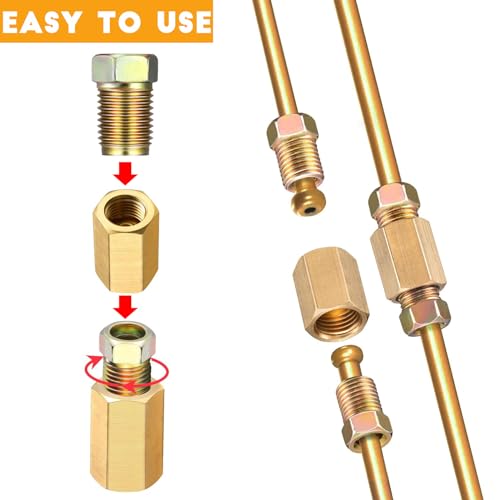 EASY TO USE