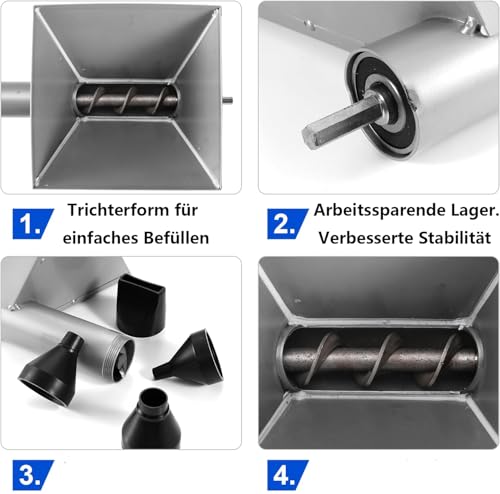 1.

Trichterform für einfaches Befüllen

2.

Arbeitssparende Lager. Verbesserte Stabilität

3.

4.