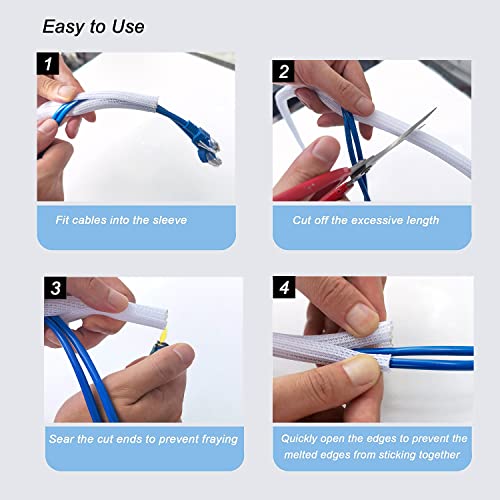 Easy to Use

1

Fit cables into the sleeve

2

Cut off the excessive length

3

Sear the cut ends to prevent fraying

4

Quickly open the edges to prevent the melted edges from sticking together