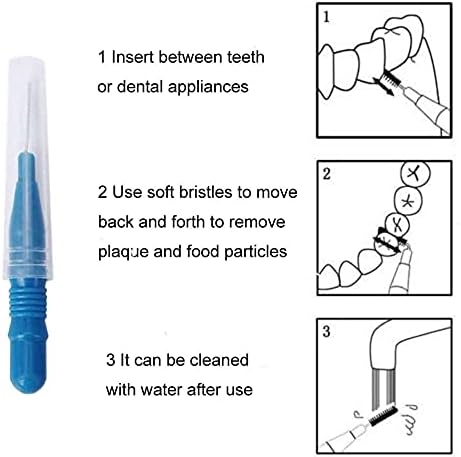 1 Insert between teeth or dental appliances

1

2 Use soft bristles to move back and forth to remove plaque and food particles

2

3 It can be cleaned with water after use

3