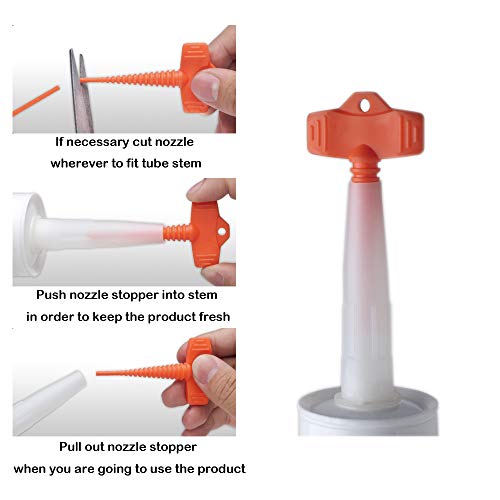 If necessary cut nozzle
wherever to fit tube stem

Push nozzle stopper into stem
in order to keep the product fresh

Pull out nozzle stopper
when you are going to use the product