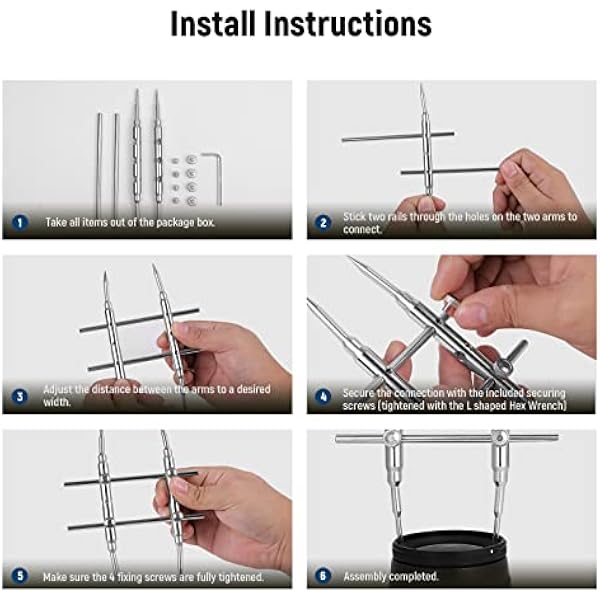 Install Instructions

1 Take all items out of the package box.

2 Stick two rails through the holes on the two arms to connect.

3 Adjust the distance between the arms to a desired width.

4 Secure the connection with the included securing screws (tightened with the L shaped Hex Wrench)

5 Make sure the 4 fixing screws are fully tightened.

6 Assembly completed.