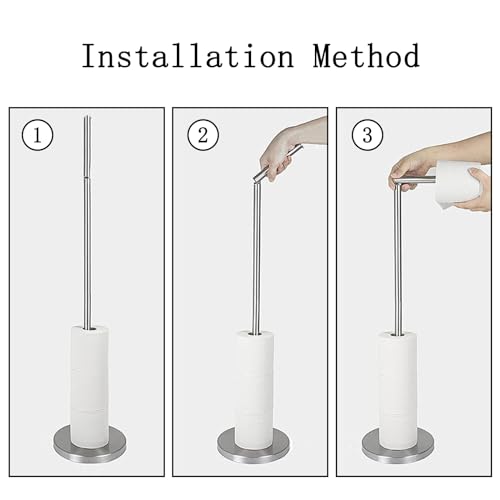 Installation Method

1

2

3