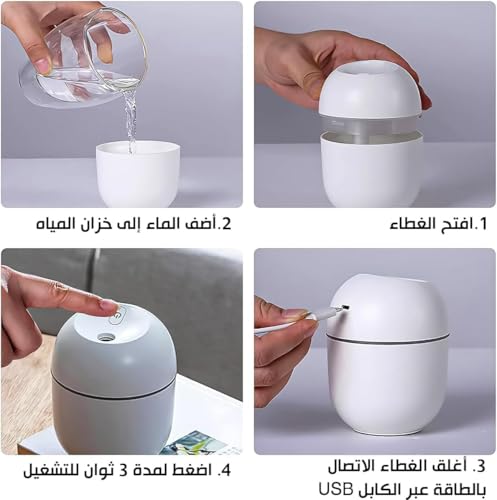 1.افتح الغطاء

2.أضف الماء إلى خزان المياه

3. أغلق الغطاء الاتصال بالطاقة عبر الكابل USB

4. اضغط لمدة 3 ثوان للتشغيل