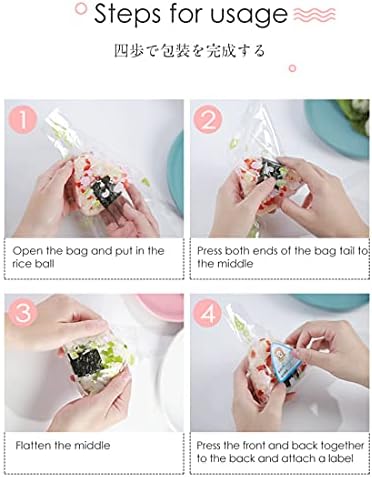 Steps for usage

四歩で包装を完成する

1

Open the bag and put in the rice ball

2

Press both ends of the bag tail to the middle

3

Flatten the middle

4

Press the front and back together to the back and attach a label