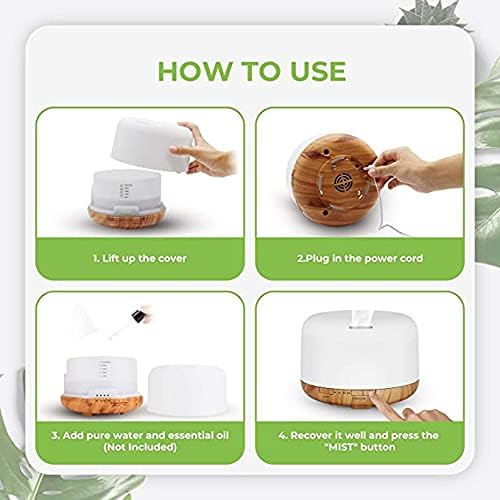 HOW TO USE

1. Lift up the cover

2.Plug in the power cord

3. Add pure water and essential oil (Not Included)

4. Recover it well and press the "MIST" button