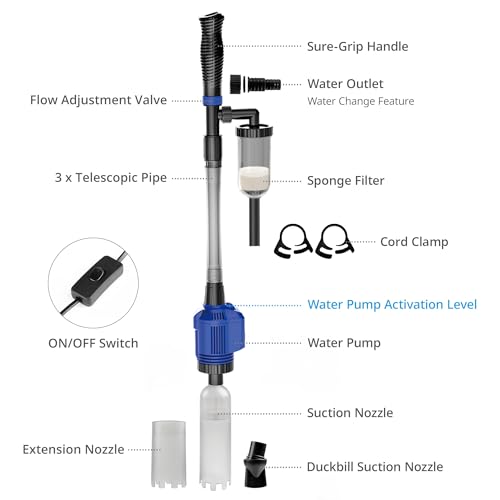 Sure-Grip Handle

Water Outlet
Water Change Feature

Flow Adjustment Valve

3 x Telescopic Pipe

Sponge Filter

Cord Clamp

Water Pump Activation Level

ON/OFF Switch

Water Pump

Suction Nozzle

Extension Nozzle

Duckbill Suction Nozzle