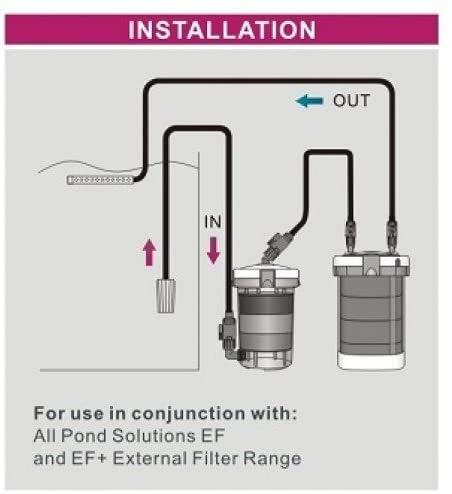 INSTALLATION

OUT

IN

For use in conjunction with:
All Pond Solutions EF
and EF+ External Filter Range