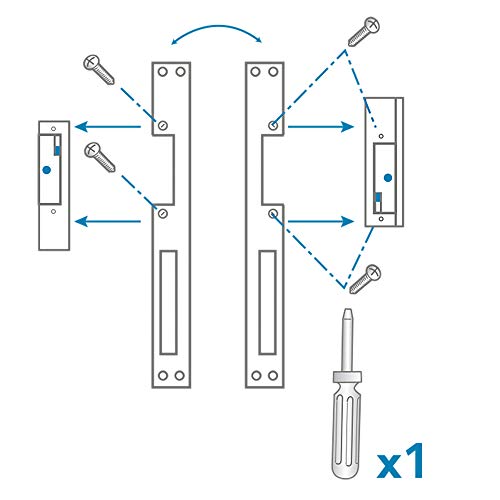 x1