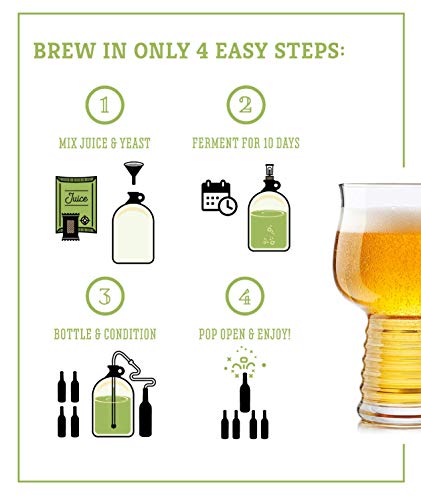 BREW IN ONLY 4 EASY STEPS:

1
MIX JUICE & YEAST

Juice

2
FERMENT FOR 10 DAYS

3
BOTTLE & CONDITION

4
POP OPEN & ENJOY!