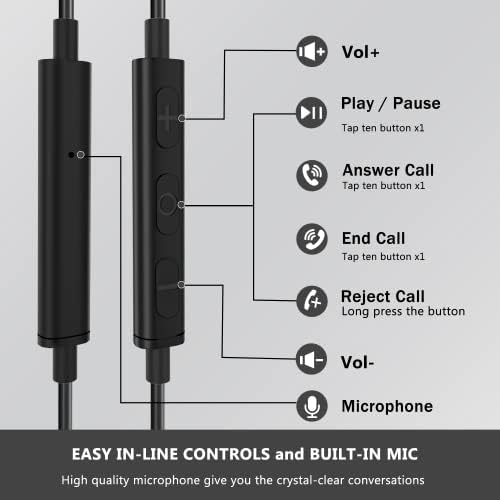 Vol+

Play / Pause
Tap ten button x1

Answer Call
Tap ten button x1

End Call
Tap ten button x1

Reject Call
Long press the button

Vol-

Microphone

EASY IN-LINE CONTROLS and BUILT-IN MIC

High quality microphone give you the crystal-clear conversations