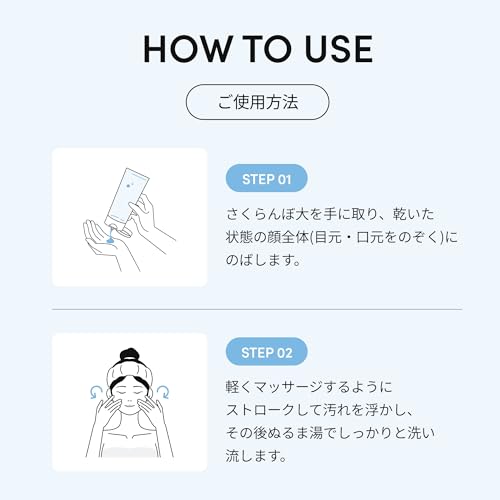 HOW TO USE

ご使用方法

STEP 01

さくらんぼ大を手に取り、乾いた状態の顔全体(目元・口元をのぞく)にのばします。

STEP 02

軽くマッサージするようにストロークして汚れを浮かし、その後ぬるま湯でしっかりと洗い流します。