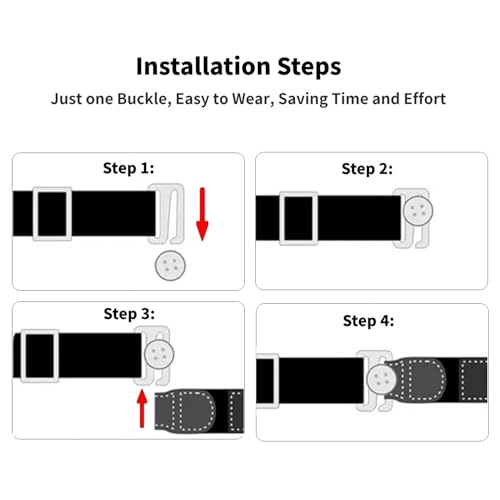 Installation Steps

Just one Buckle, Easy to Wear, Saving Time and Effort

Step 1:

Step 2:

Step 3:

Step 4: