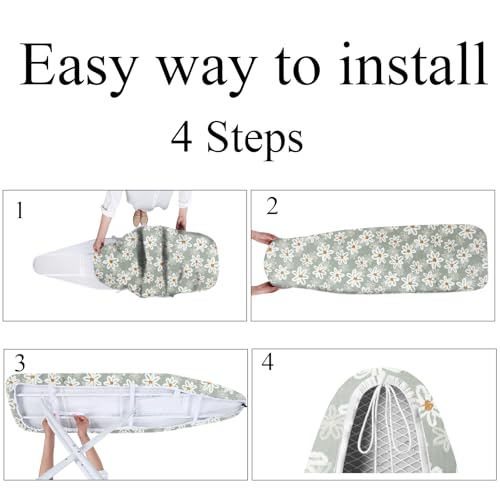 Easy way to install

4 Steps

1

2

3

4