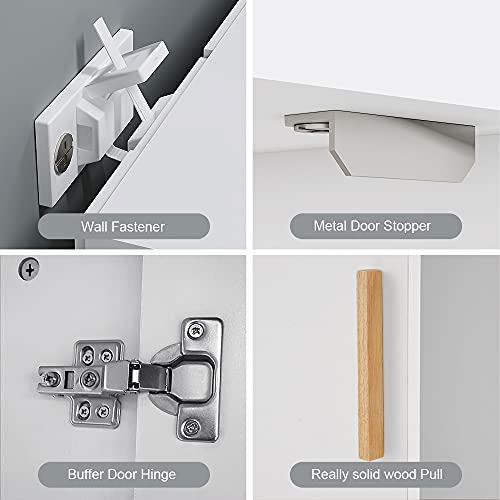 Wall Fastener

Metal Door Stopper

Buffer Door Hinge

Really solid wood Pull