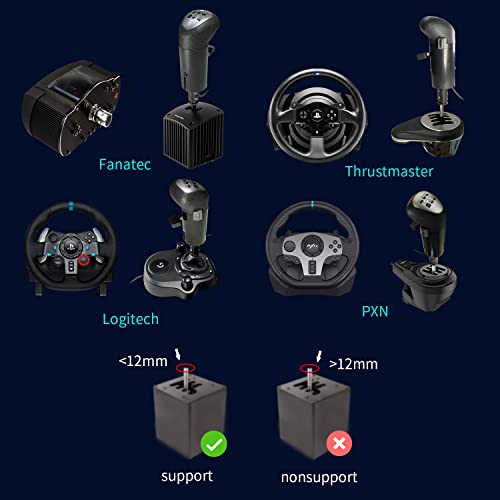 Fanatec

Thrustmaster

Logitech

PXN

<12mm

>12mm

support

nonsupport