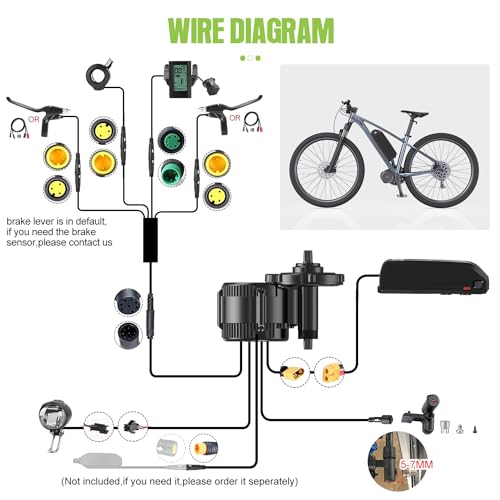 WIRE DIAGRAM

OR

OR

brake lever is in default, if you need the brake sensor,please contact us

5-7MM

(Not included,if you need it,please order it seperately)