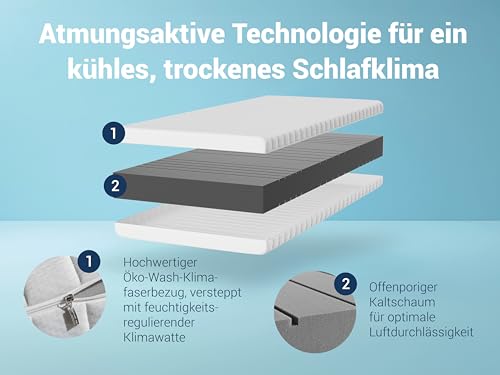 Atmungsaktive Technologie für ein kühles, trockenes Schlafklima

1

2

1

Hochwertiger Öko-Wash-Klimafaserbezug, versteppt mit feuchtigkeitsregulierender Klimawatte

2

Offenporiger Kaltschaum für optimale Luftdurchlässigkeit