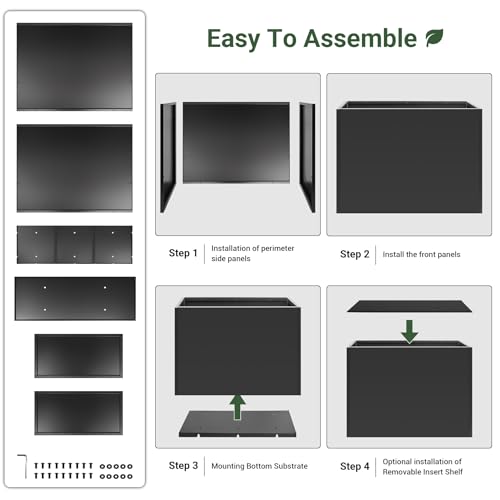 Easy To Assemble

Step 1 Installation of perimeter side panels

Step 2 Install the front panels

Step 3 Mounting Bottom Substrate

Step 4 Optional installation of Removable Insert Shelf