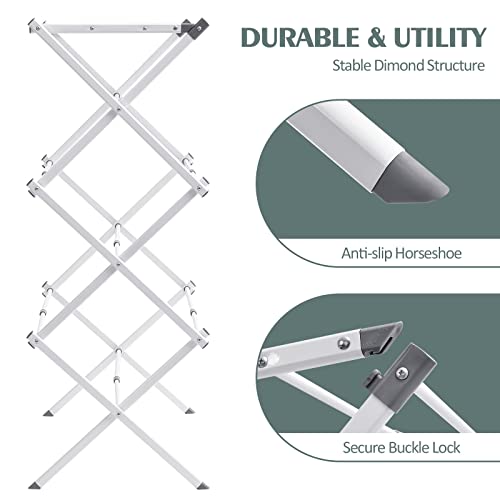 DURABLE & UTILITY

Stable Dimond Structure

Anti-slip Horseshoe

Secure Buckle Lock