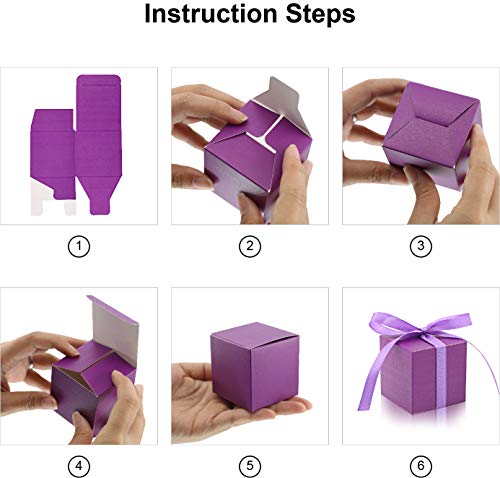 Instruction Steps

1

2

3

4

5

6