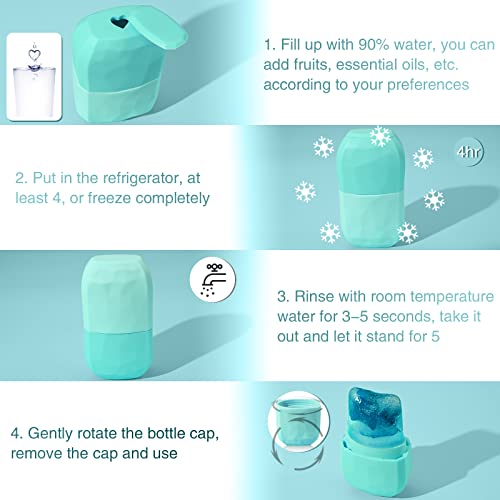 1. Fill up with 90% water, you can add fruits, essential oils, etc. according to your preferences

2. Put in the refrigerator, at least 4, or freeze completely

4hr

3. Rinse with room temperature water for 3–5 seconds, take it out and let it stand for 5

4. Gently rotate the bottle cap, remove the cap and use