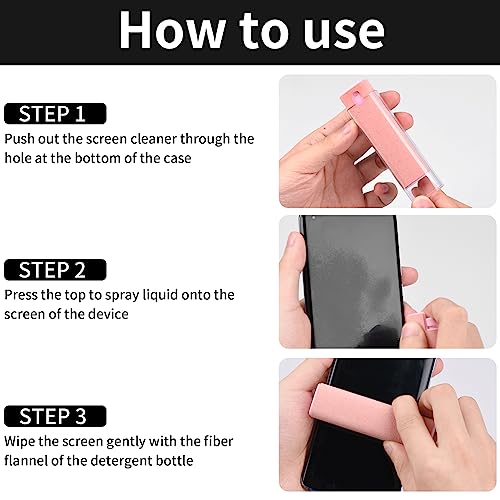 How to use

STEP 1

Push out the screen cleaner through the hole at the bottom of the case

STEP 2

Press the top to spray liquid onto the screen of the device

STEP 3

Wipe the screen gently with the fiber flannel of the detergent bottle