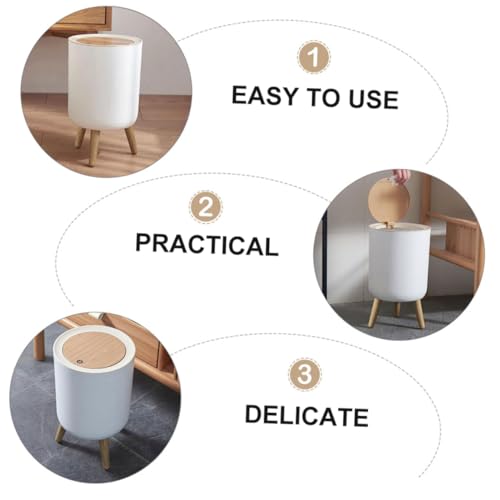 1
EASY TO USE

2
PRACTICAL

3
DELICATE