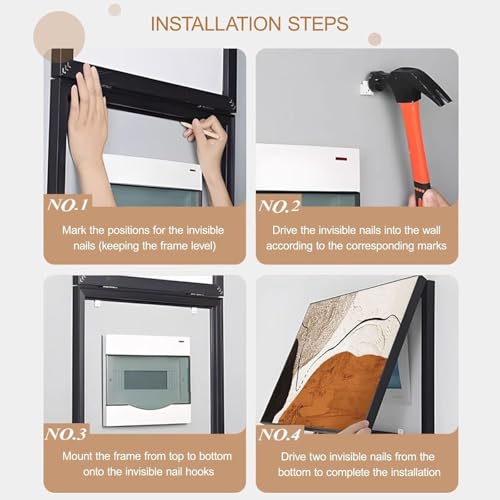 INSTALLATION STEPS

NO.1
Mark the positions for the invisible nails (keeping the frame level)

NO.2
Drive the invisible nails into the wall according to the corresponding marks

NO.3
Mount the frame from top to bottom onto the invisible nail hooks

NO.4
Drive two invisible nails from the bottom to complete the installation