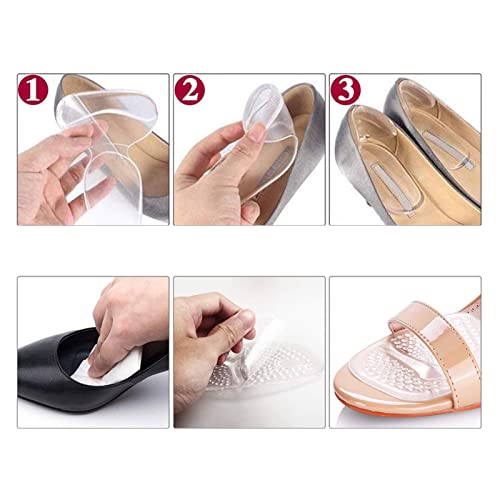 1
2
3