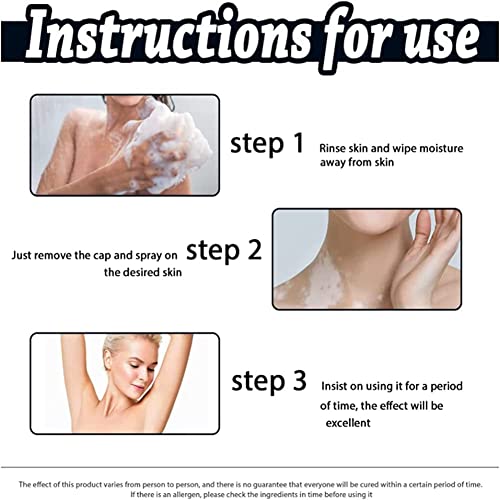 Instructions for use

step 1 Rinse skin and wipe moisture away from skin

Just remove the cap and spray on the desired skin step 2

step 3 Insist on using it for a period of time, the effect will be excellent

The effect of this product varies from person to person, and there is no guarantee that everyone will be cured within a certain period of time. If there is an allergen, please check the ingredients in time before using it