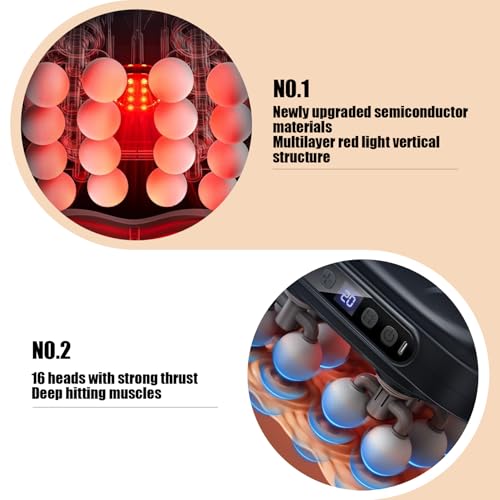 NO.1

Newly upgraded semiconductor materials
Multilayer red light vertical structure

20

NO.2

16 heads with strong thrust
Deep hitting muscles