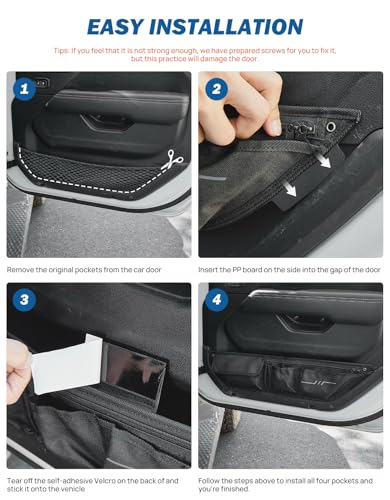 EASY INSTALLATION

Tips: If you feel that it is not strong enough, we have prepared screws for you to fix it, but this practice will damage the door.

1

Remove the original pockets from the car door

2

Insert the PP board on the side into the gap of the door

3

Tear off the self-adhesive Velcro on the back of and stick it onto the vehicle

4

Follow the steps above to install all four pockets and you're finished.