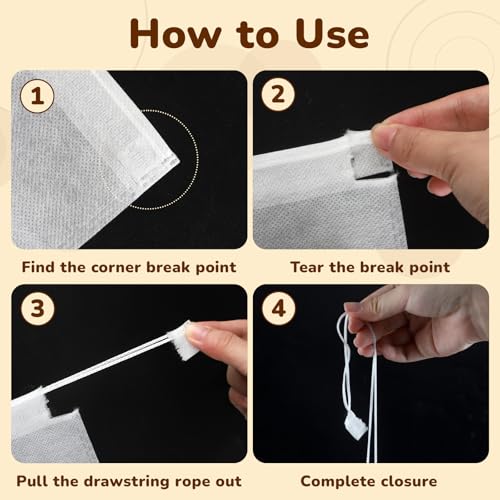 How to Use

1

Find the corner break point

2

Tear the break point

3

Pull the drawstring rope out

4

Complete closure