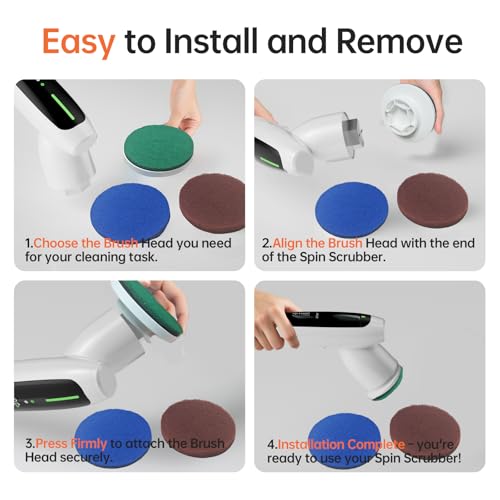 Easy to Install and Remove

1.Choose the Brush Head you need for your cleaning task.

2.Align the Brush Head with the end of the Spin Scrubber.

3.Press Firmly to attach the Brush Head securely.

4.Installation Complete - you're ready to use your Spin Scrubber!