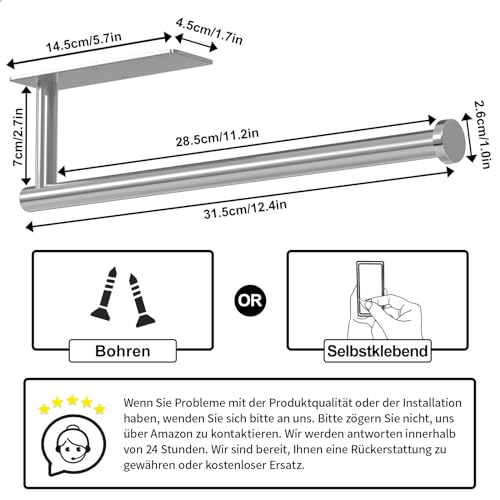 14.5cm/5.7in
4.5cm/1.7in
7cm/2.7in
28.5cm/11.2in
2.6cm/1.0in
31.5cm/12.4in

Bohren

OR

Selbstklebend

Wenn Sie Probleme mit der Produktqualität oder der Installation haben, wenden Sie sich bitte an uns. Bitte zögern Sie nicht, uns über Amazon zu kontaktieren. Wir werden antworten innerhalb von 24 Stunden. Wir sind bereit, Ihnen eine Rückerstattung zu gewähren oder kostenloser Ersatz.