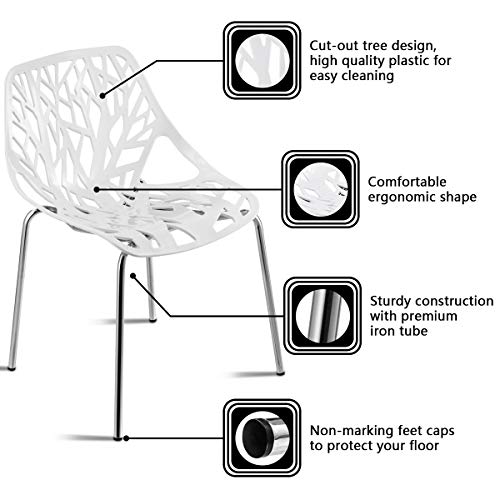 Cut-out tree design, high quality plastic for easy cleaning

Comfortable ergonomic shape

Sturdy construction with premium iron tube

Non-marking feet caps to protect your floor