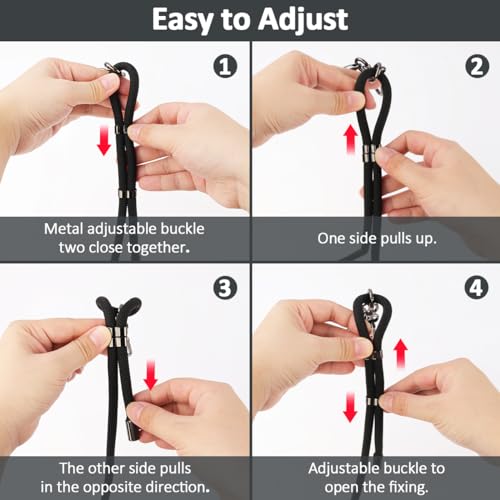 Easy to Adjust

1

Metal adjustable buckle two close together.

2

One side pulls up.

3

The other side pulls in the opposite direction.

4

Adjustable buckle to open the fixing.