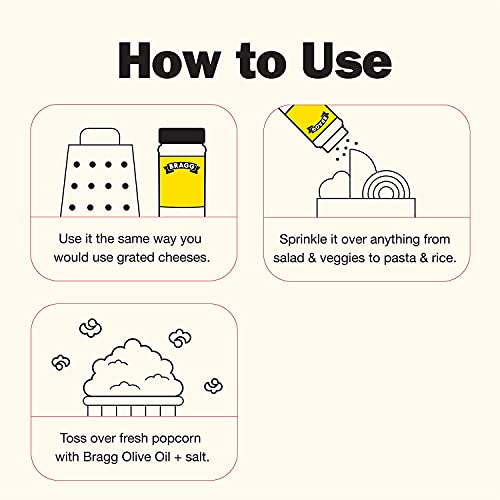 How to Use

BRAGG

Use it the same way you would use grated cheeses.

BRAGG

Sprinkle it over anything from salad & veggies to pasta & rice.

Toss over fresh popcorn with Bragg Olive Oil + salt.