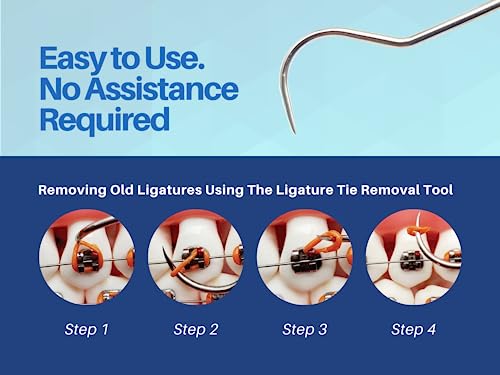 Easy to Use.
No Assistance Required

Removing Old Ligatures Using The Ligature Tie Removal Tool

Step 1

Step 2

Step 3

Step 4