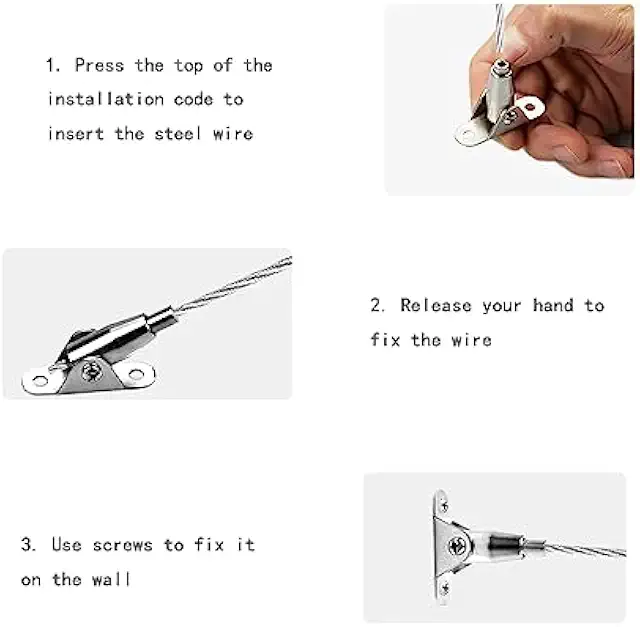 1. Press the top of the installation code to insert the steel wire

2. Release your hand to fix the wire

3. Use screws to fix it on the wall