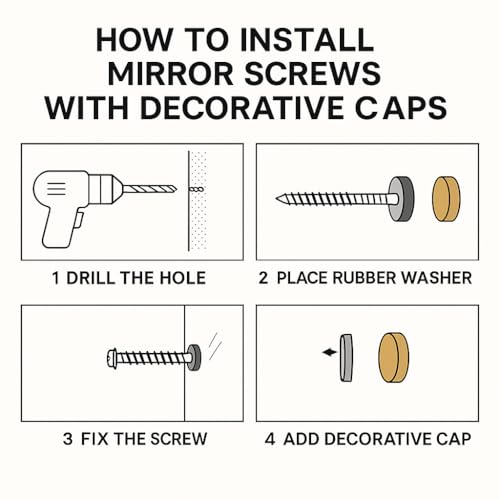 HOW TO INSTALL MIRROR SCREWS WITH DECORATIVE CAPS

1 DRILL THE HOLE

2 PLACE RUBBER WASHER

3 FIX THE SCREW

4 ADD DECORATIVE CAP